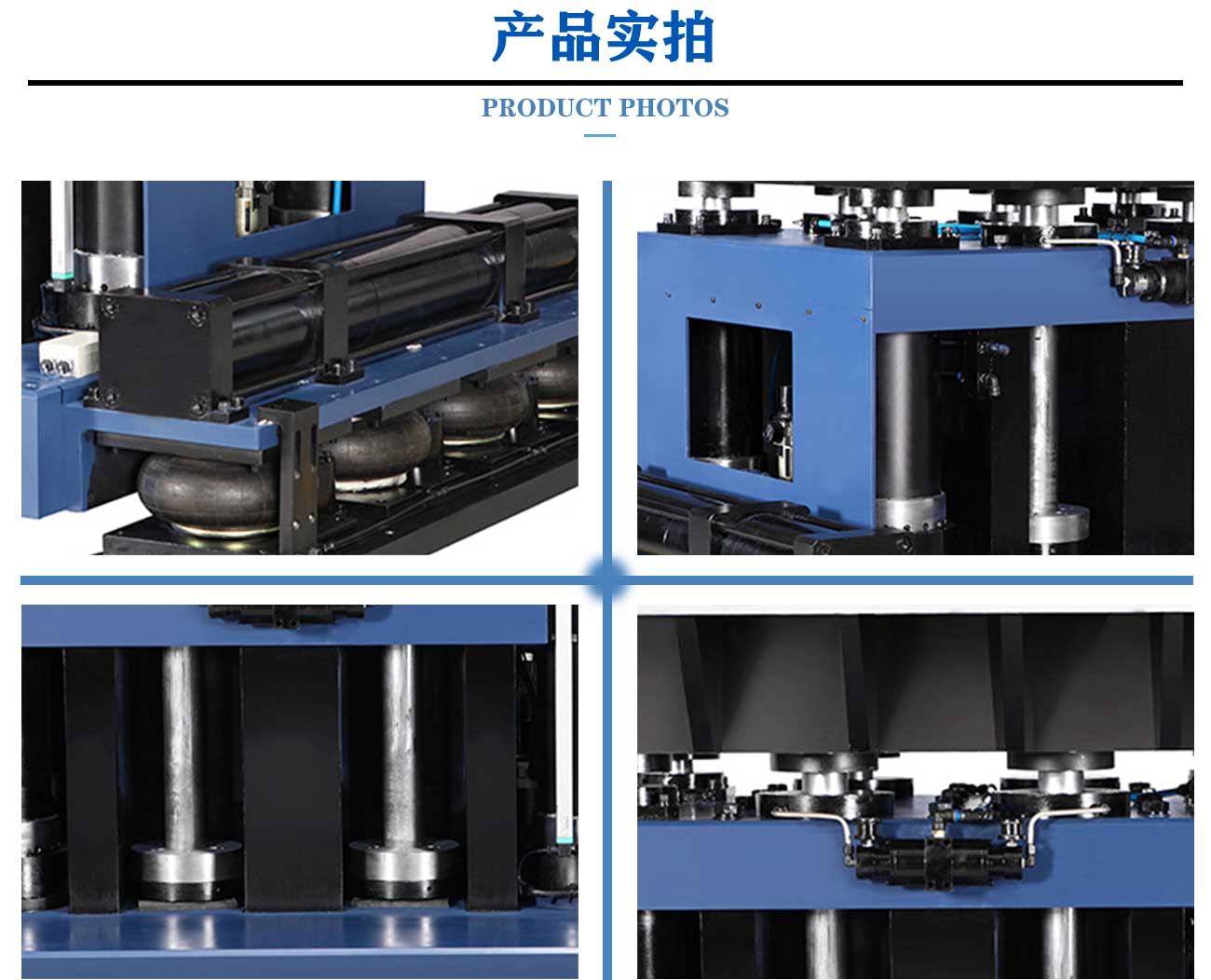 产品实拍

PRODUCT PHOTOS