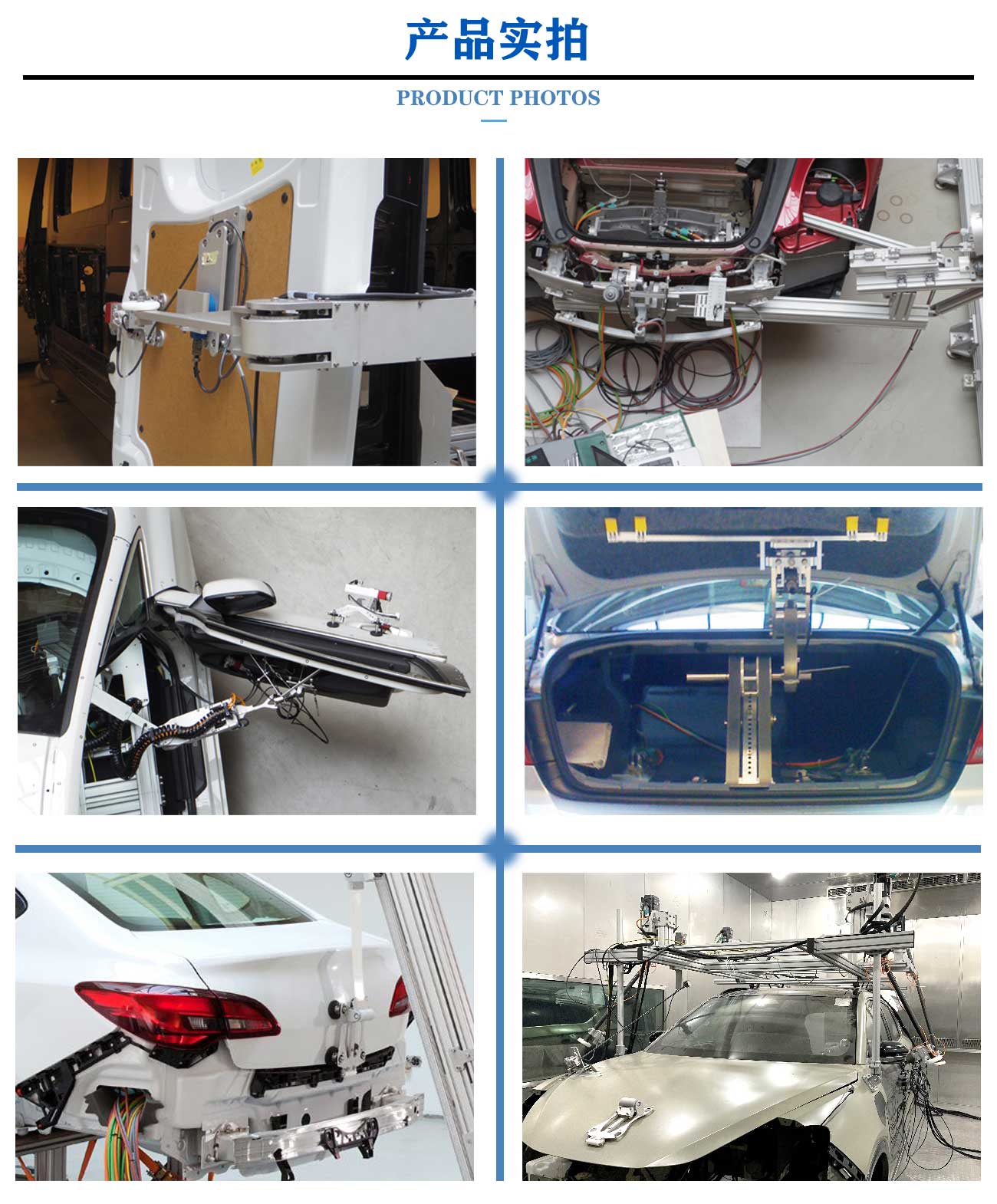 产品实拍

PRODUCT PHOTOS